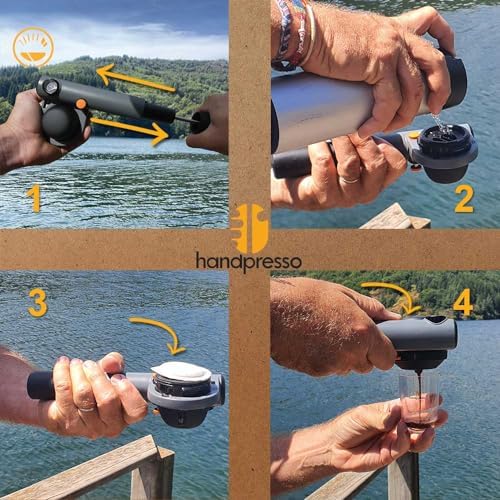 1

2

handpresso

3

4