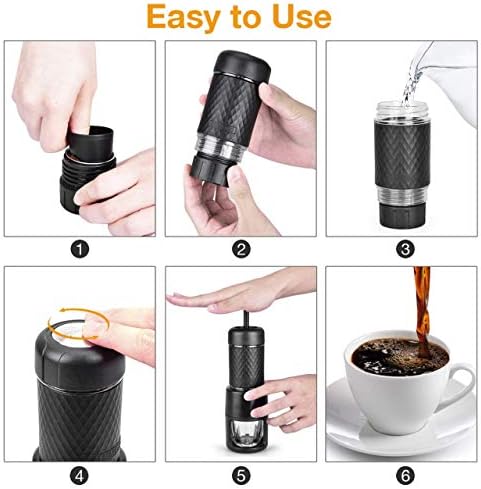 Easy to Use

1

2

3

4

5

6