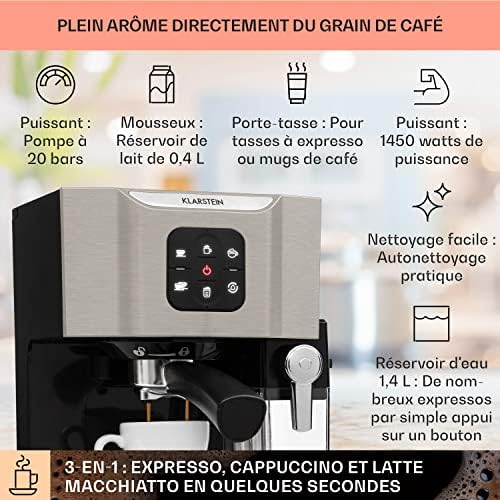 PLEIN ARÔME DIRECTEMENT DU GRAIN DE CAFÉ

Puissant : Pompe à 20 bars

Mousseux : Réservoir de lait de 0,4 L

Porte-tasse : Pour tasses à expresso ou mugs de café

Puissant : 1450 watts de puissance

KLARSTEIN

Nettoyage facile : Autonettoyage pratique

Réservoir d'eau 1,4 L : De nombreux expressos par simple appui sur un bouton

3-EN-1 : EXPRESSO, CAPPUCCINO ET LATTE MACCHIATTO EN QUELQUES SECONDES