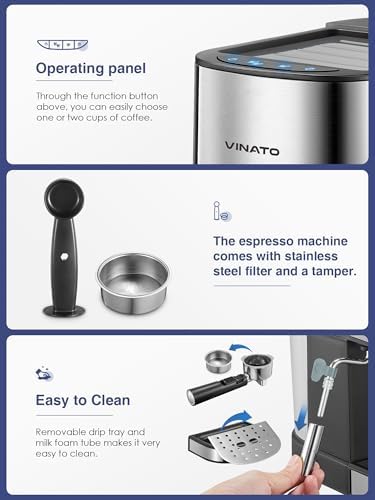 Operating panel

Through the function button above, you can easily choose one or two cups of coffee.

VINATO

The espresso machine comes with stainless steel filter and a tamper.

Easy to Clean

Removable drip tray and milk foam tube makes it very easy to clean.