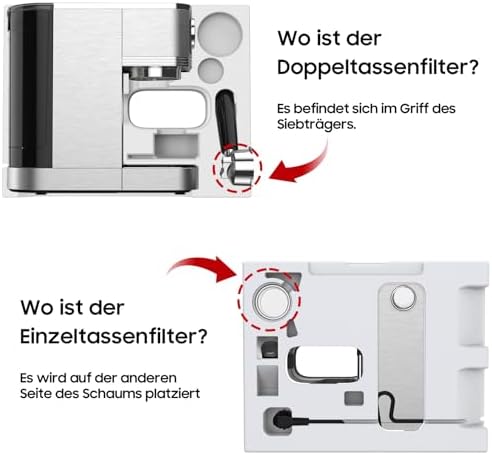 Wo ist der Doppeltassenfilter?

Es befindet sich im Griff des Siebträgers.

Wo ist der Einzeltassenfilter?

Es wird auf der anderen Seite des Schaums platziert